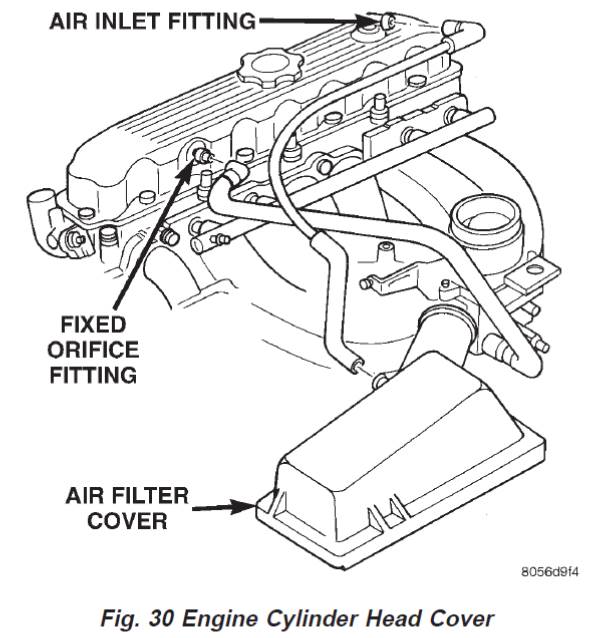 AIR INLET FITTING

FIXED ORIFICE FITTING

AIR FILTER COVER

8056d9f4

Fig. 30 Engine Cylinder Head Cover